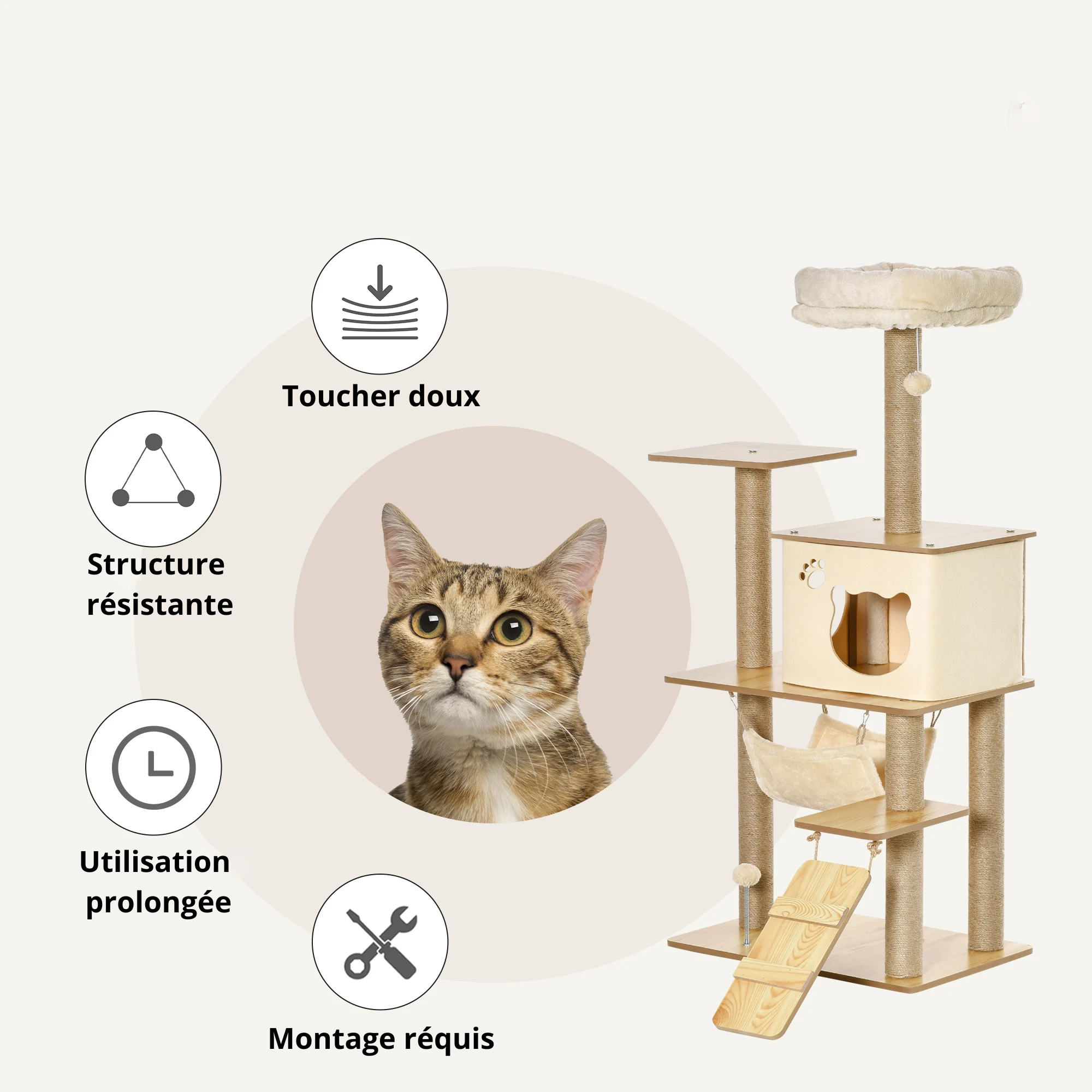 Toucher doux

Structure résistante

Utilisation prolongée

Montage réquis