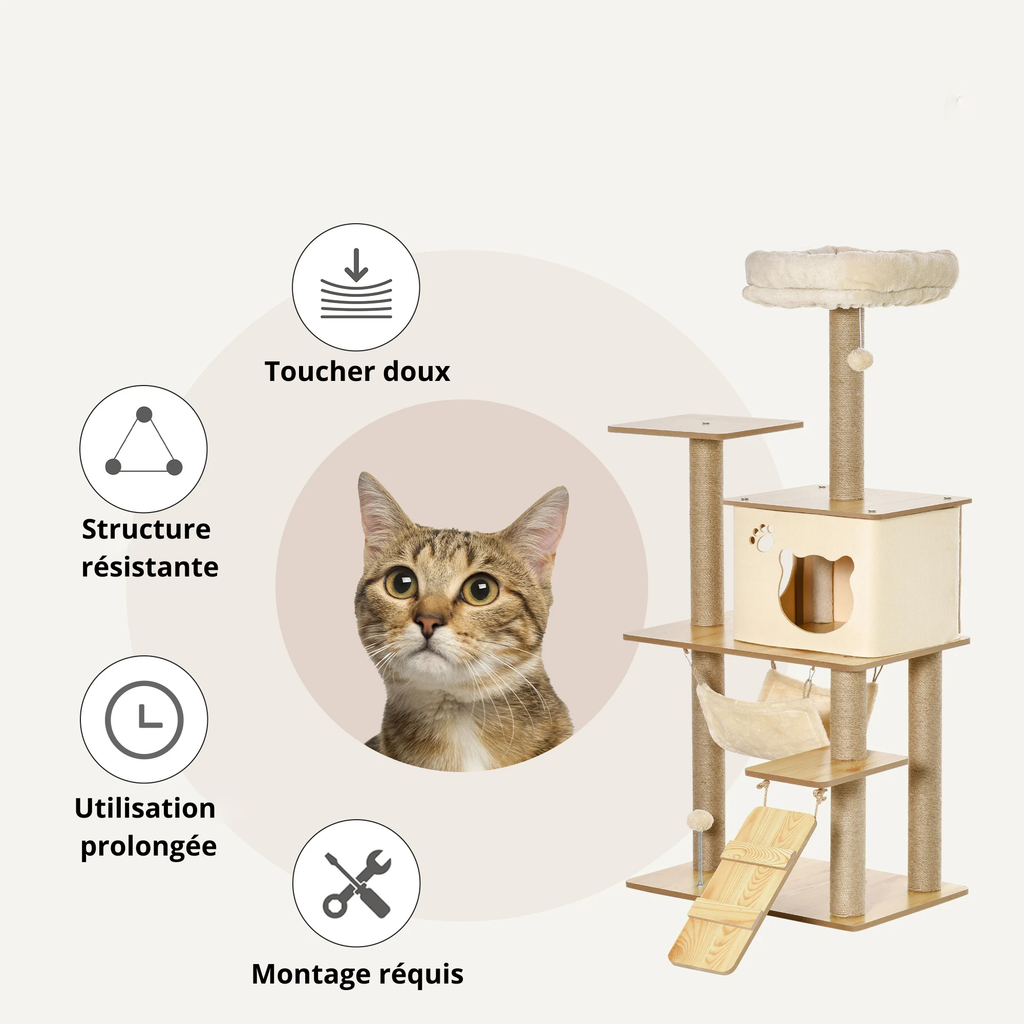 Toucher doux

Structure résistante

Utilisation prolongée

Montage réquis