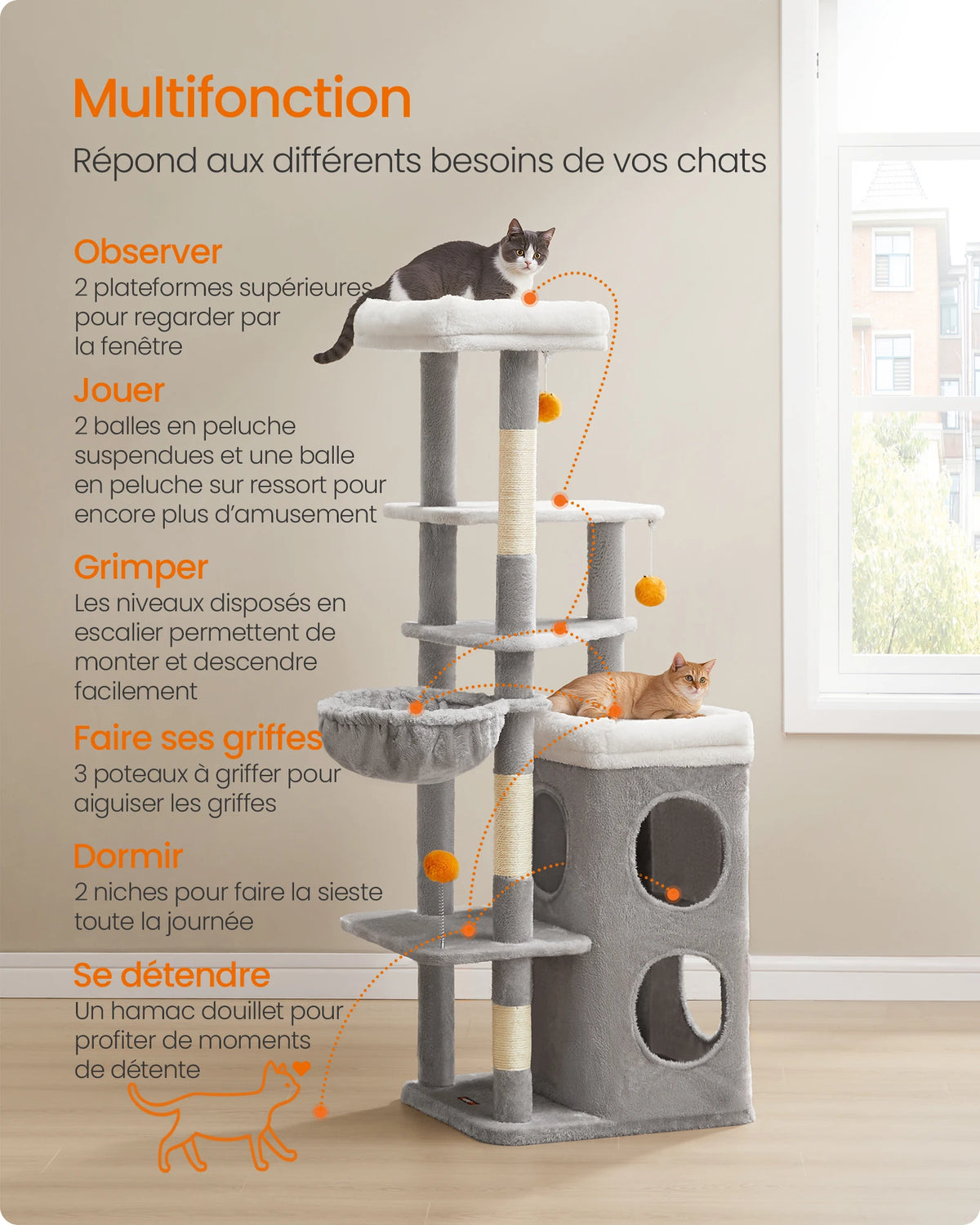 Multifonction

Répond aux différents besoins de vos chats

Observer
2 plateformes supérieures pour regarder par la fenêtre

Jouer
2 balles en peluche suspendues et une balle en peluche sur ressort pour encore plus d'amusement

Grimper
Les niveaux disposés en escalier permettent de monter et descendre facilement

Faire ses griffes
3 poteaux à griffer pour aiguiser les griffes

Dormir
2 niches pour faire la sieste toute la journée

Se détendre
Un hamac douillet pour profiter de moments de détente