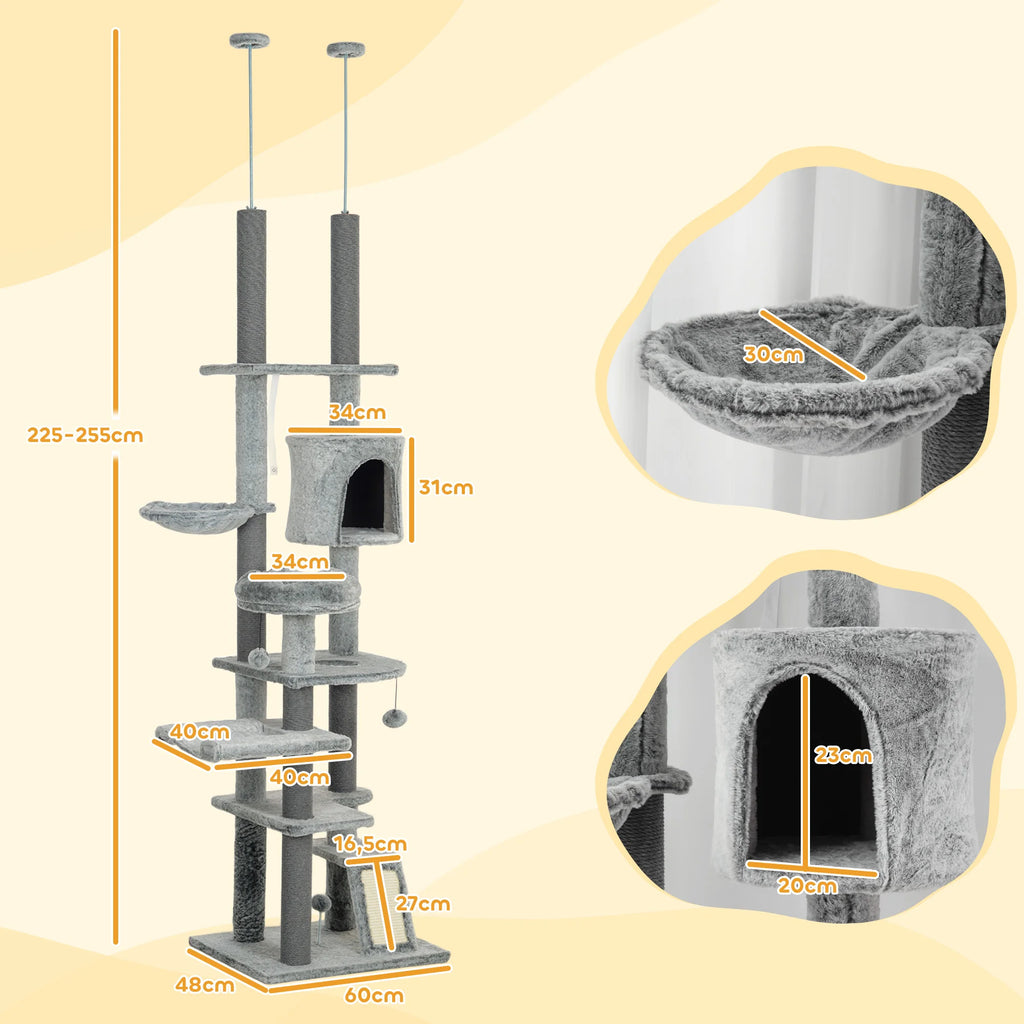 225-255cm

34cm

31cm

34cm

40cm

40cm

16,5cm

27cm

48cm

60cm

30cm

23cm

20cm