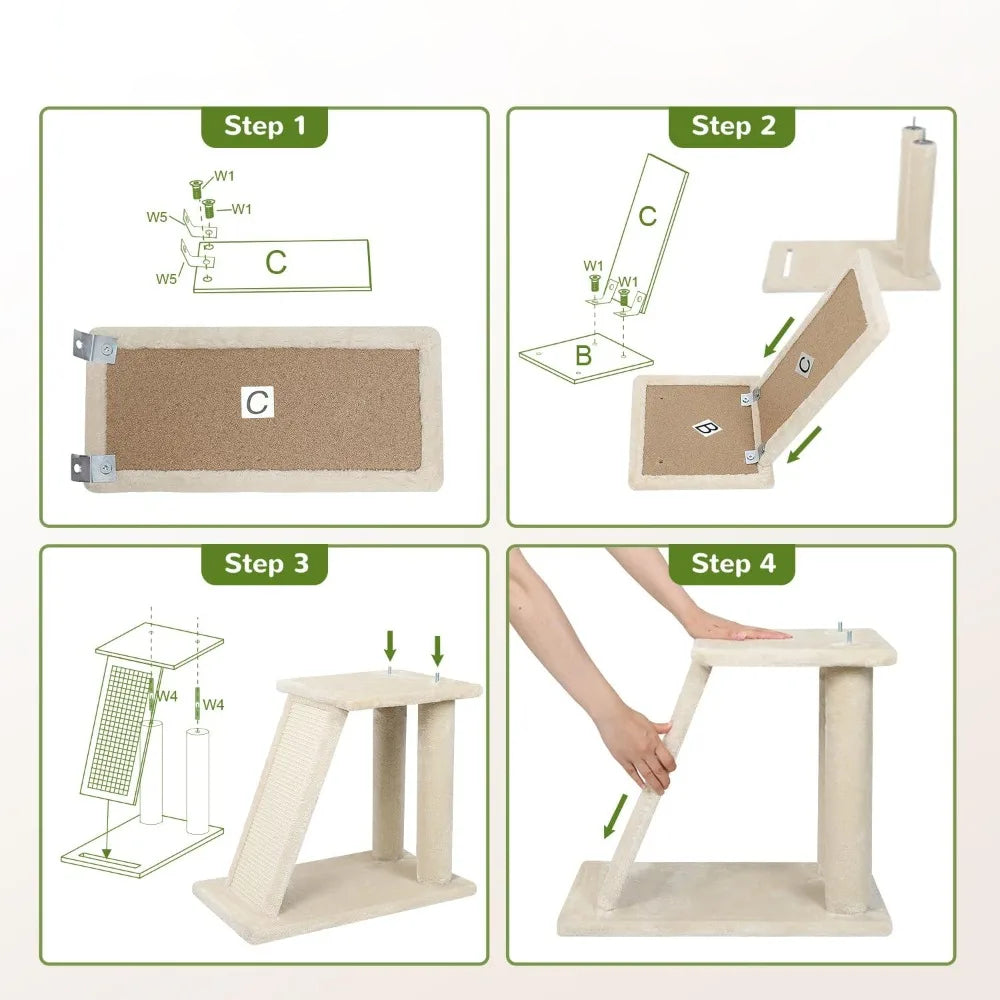 Step 1

W1
W1
W5
W5
C

C

Step 2

C
W1
W1
B

C
B

Step 3

W4
W4

Step 4