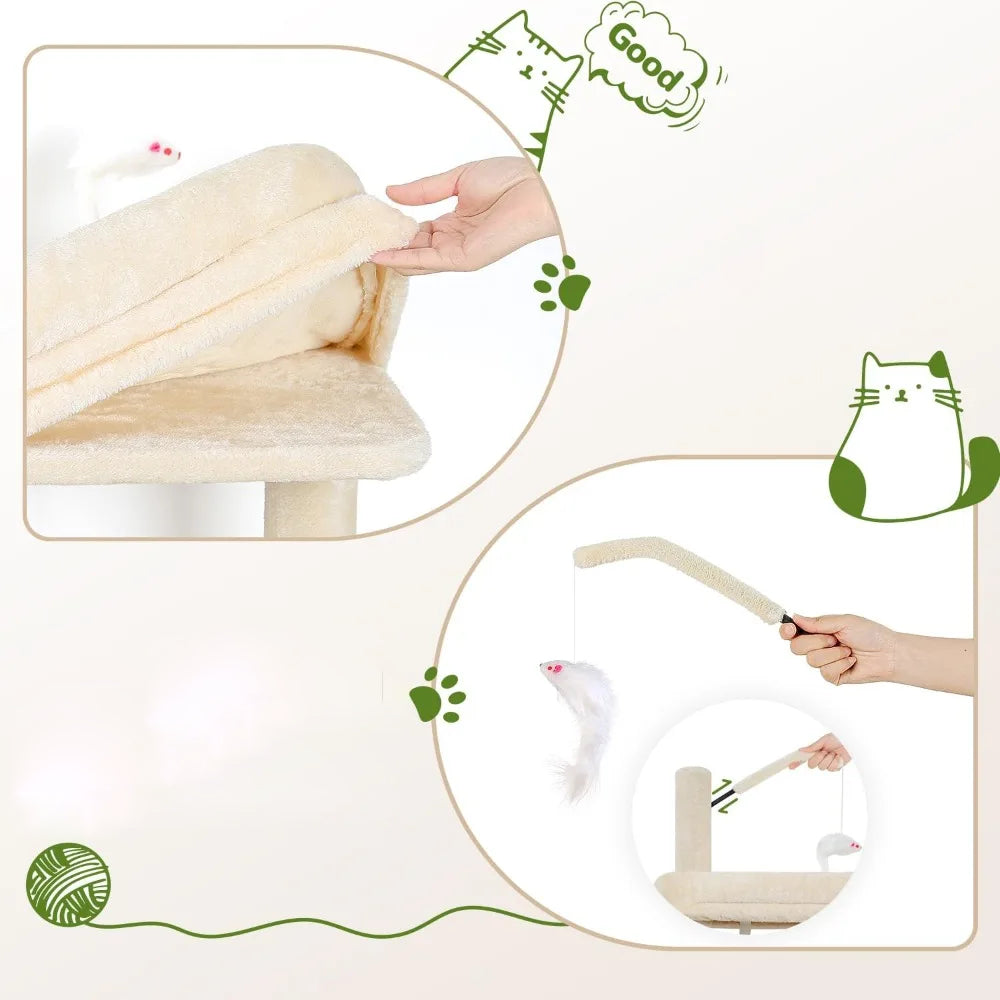 Good