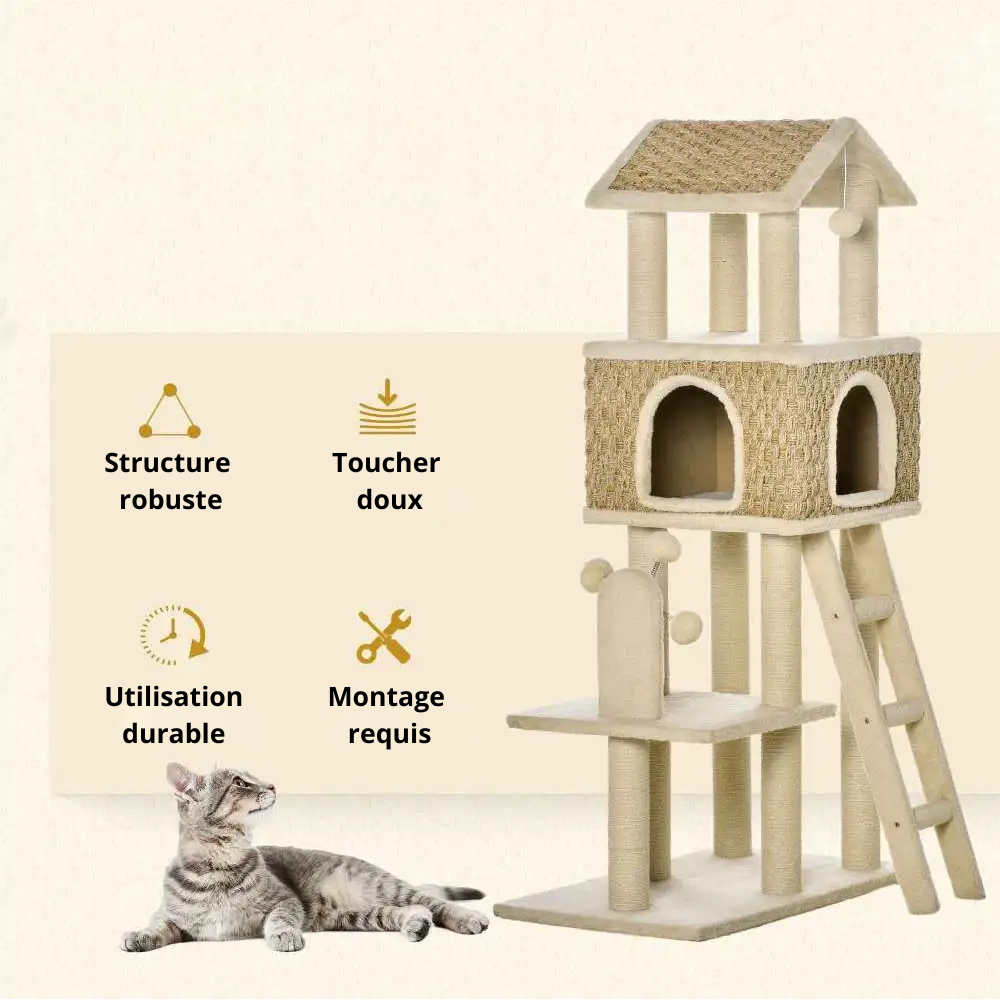 Structure robuste

Toucher doux

Utilisation durable

Montage requis