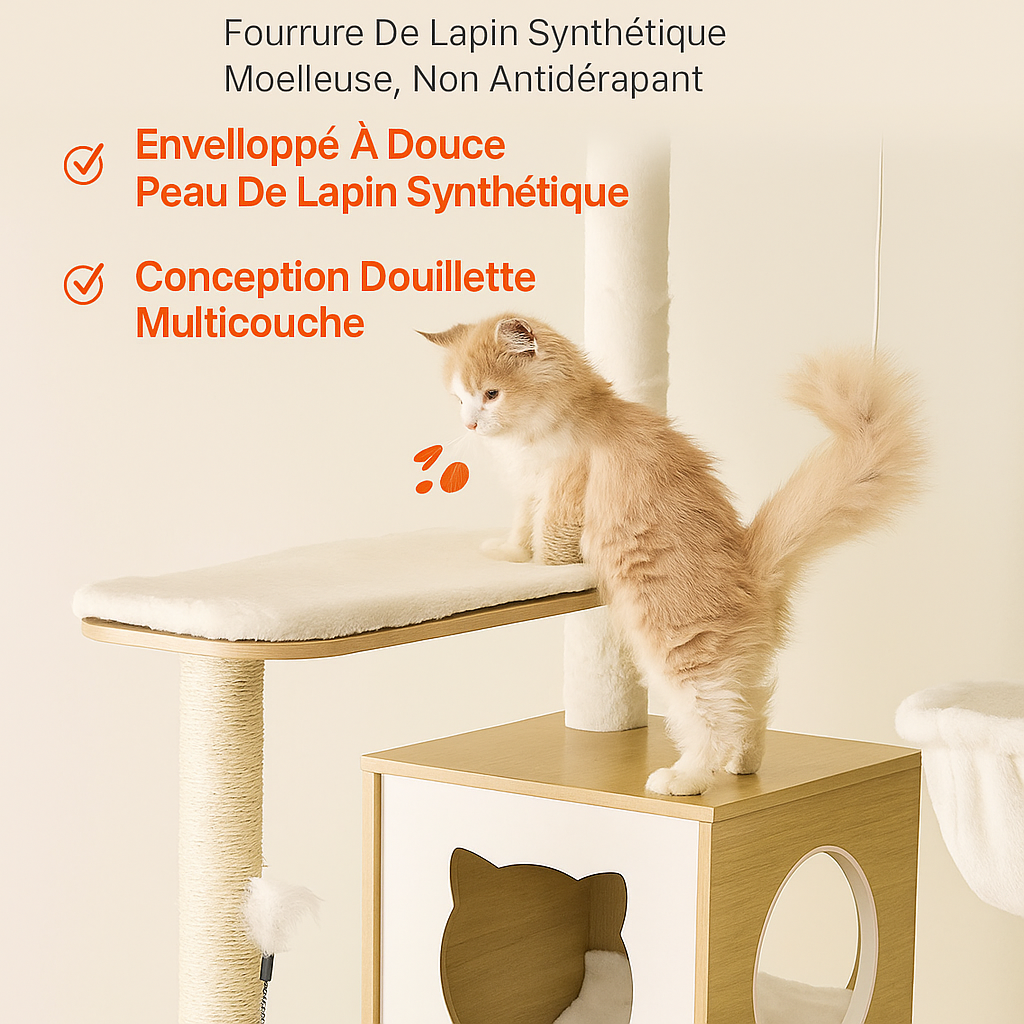 Fourrure De Lapin Synthétique Moelleuse, Non Antidérapant

Envelloppé À Douce Peau De Lapin Synthétique

Conception Douillette Multicouche