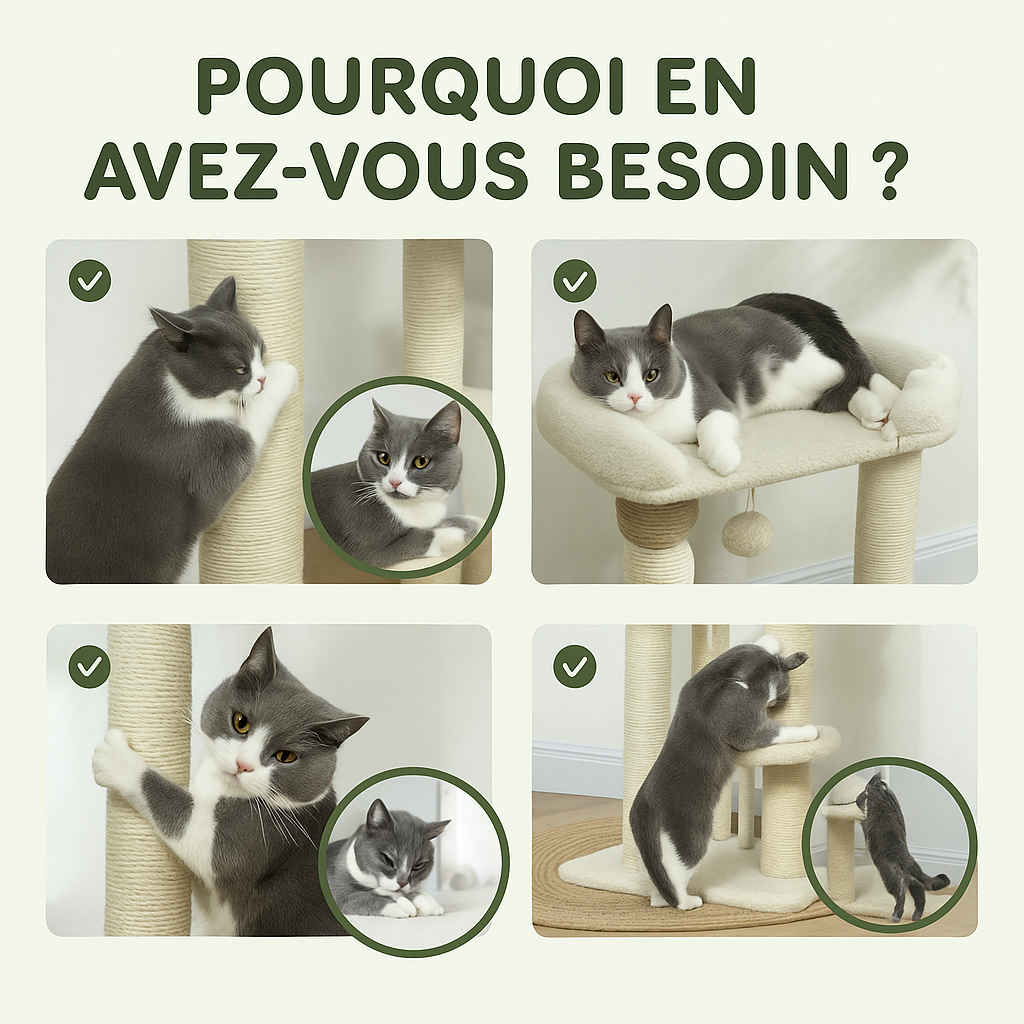 POURQUOI EN AVEZ-VOUS BESOIN ?