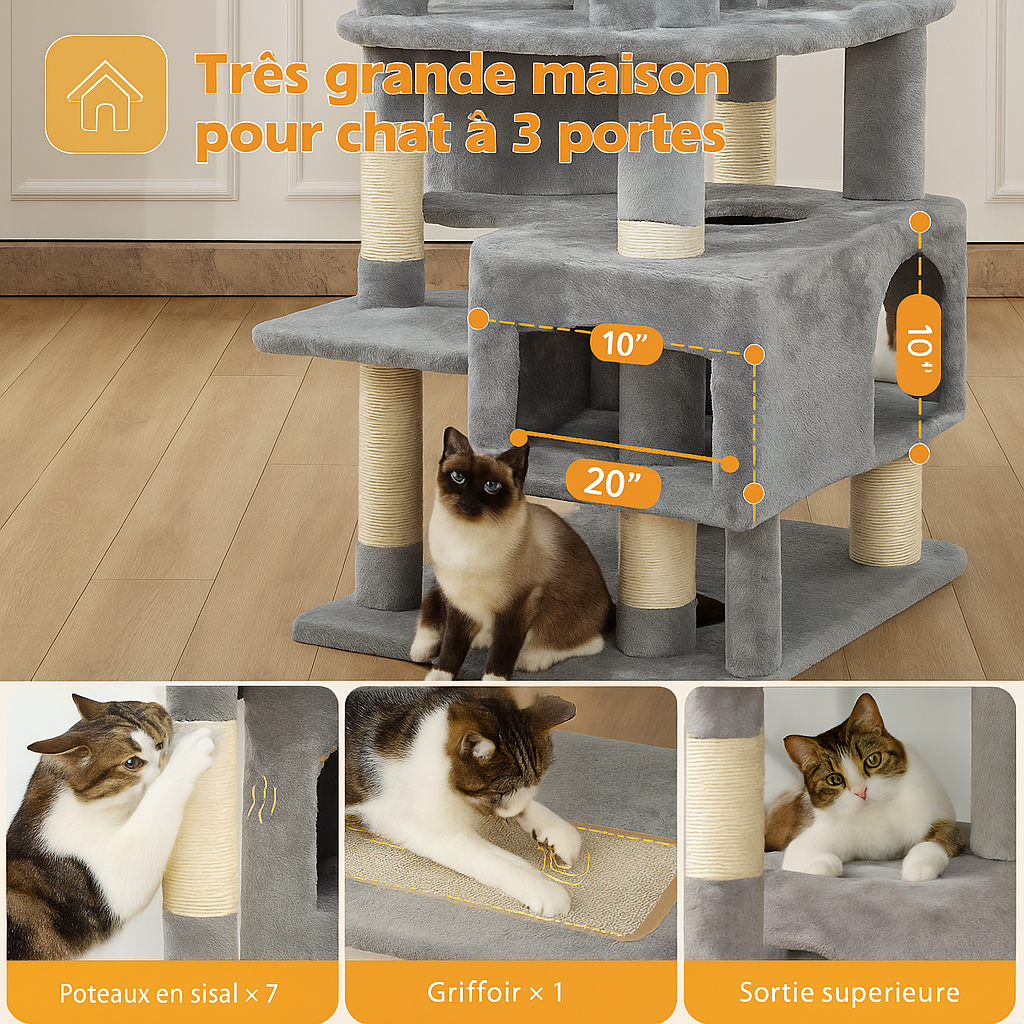 Très grande maison pour chat à 3 portes

10"

10"

20"

Poteaux en sisal × 7

Griffoir × 1

Sortie superieure