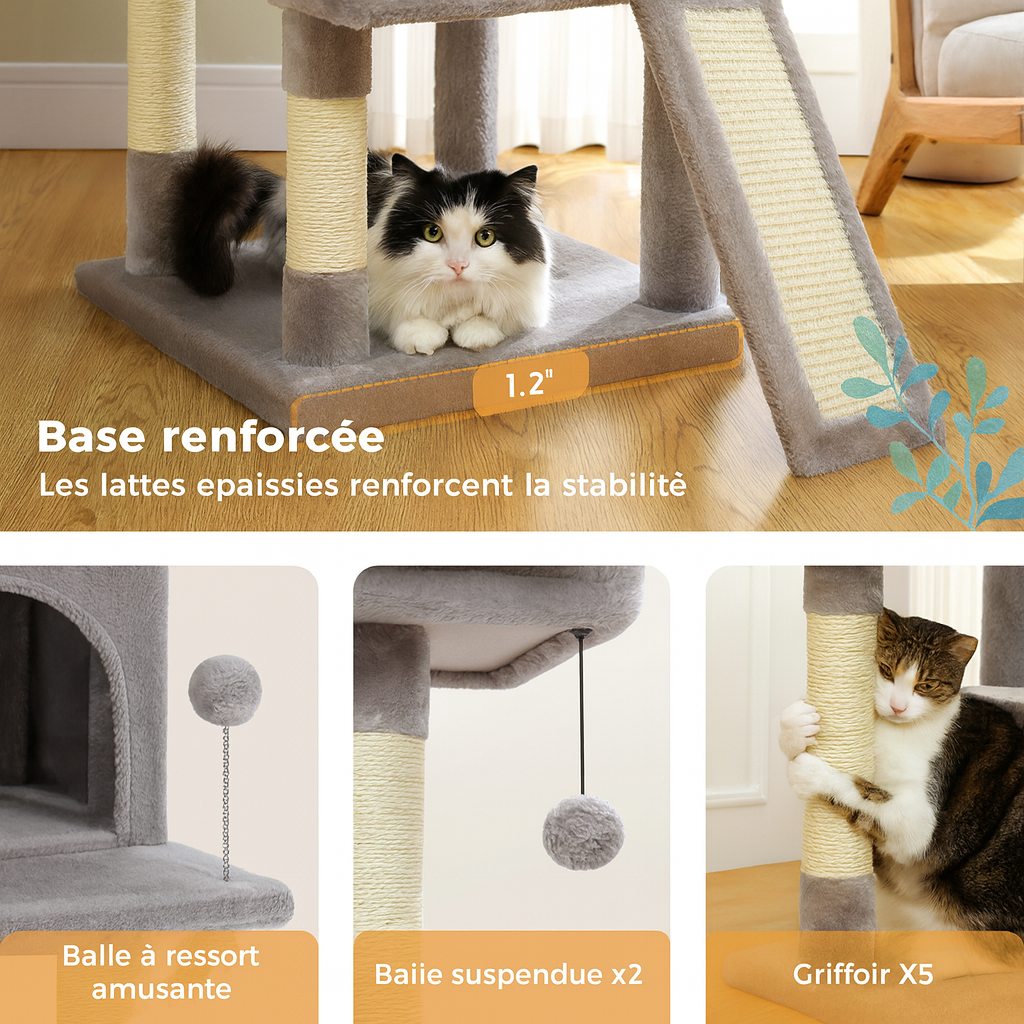 1.2"

Base renforcée
Les lattes epaissies renforcent la stabilitè

Balle à ressort amusante

Baiie suspendue x2

Griffoir X5