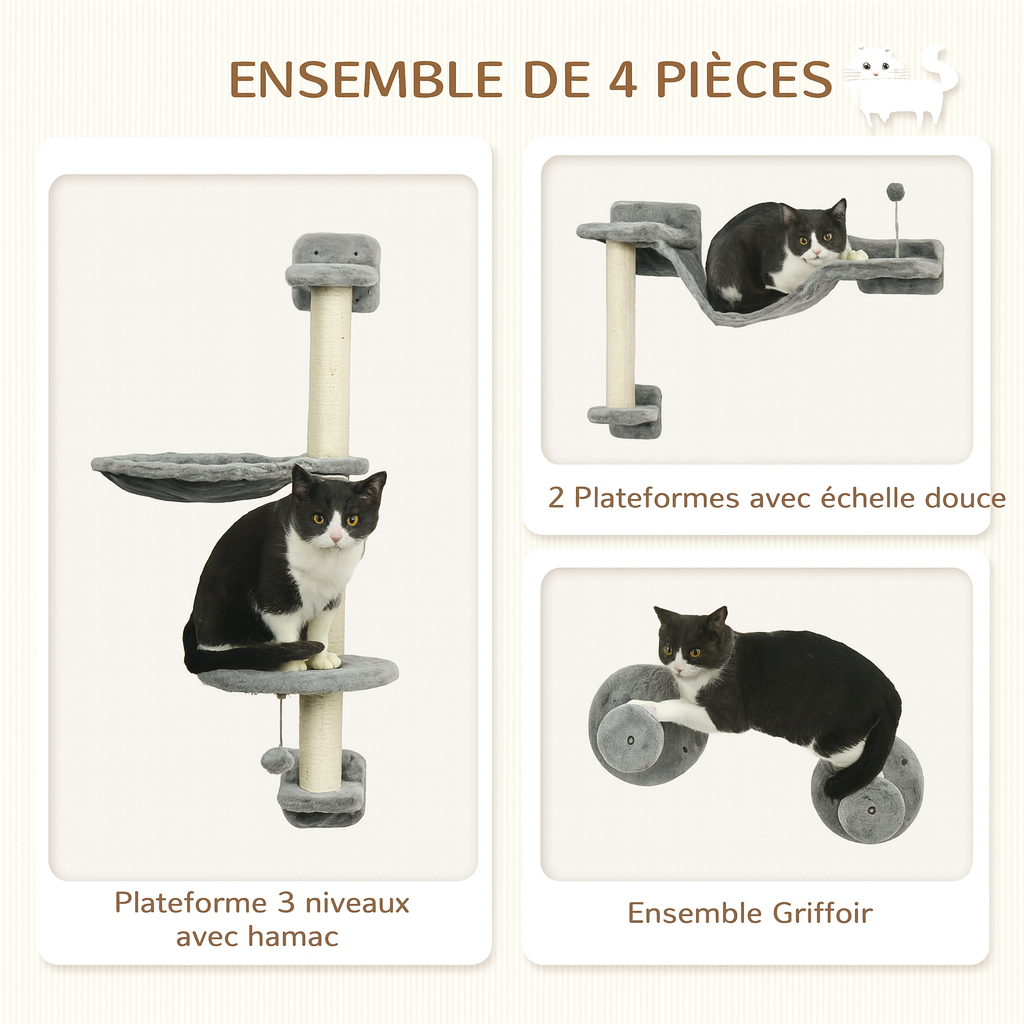 ENSEMBLE DE 4 PIÈCES

Plateforme 3 niveaux avec hamac

2 Plateformes avec échelle douce

Ensemble Griffoir