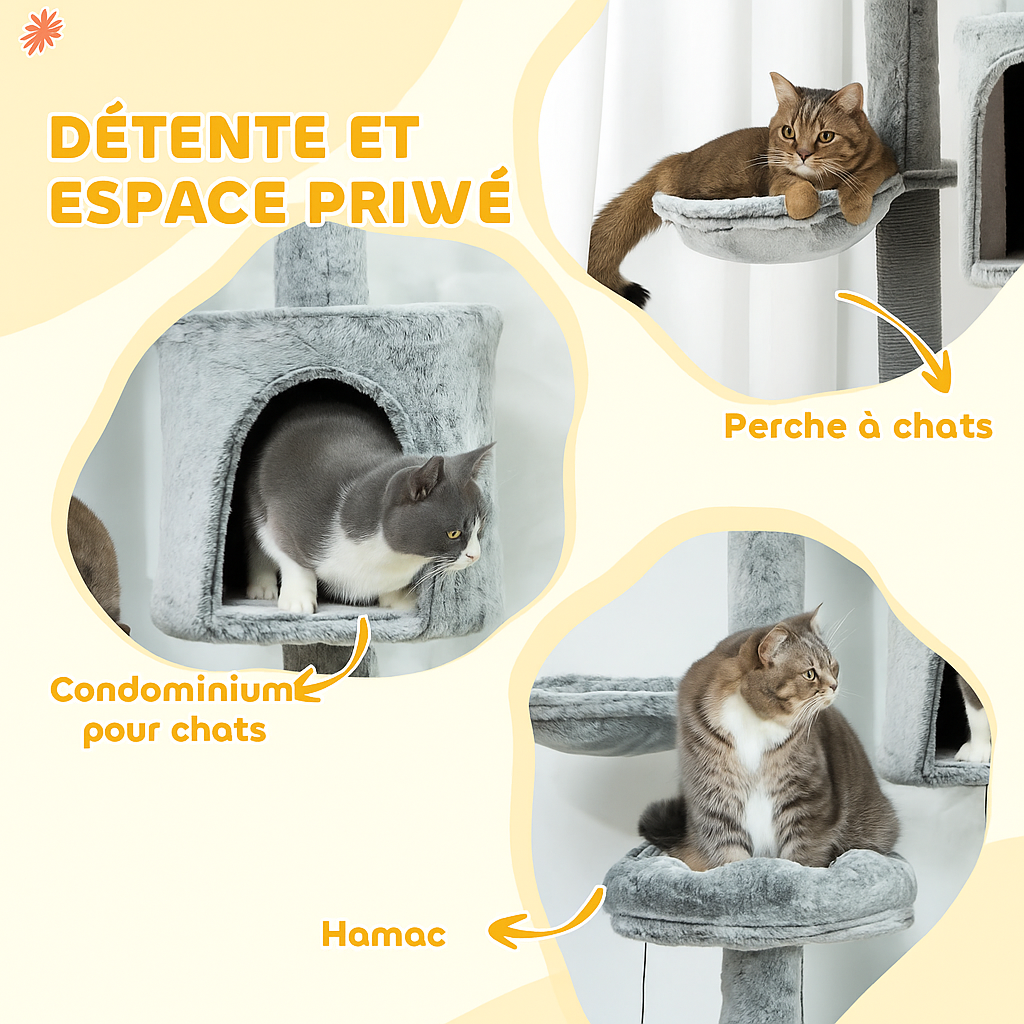 DÉTENTE ET ESPACE PRIWÉ

Perche à chats

Condominium pour chats

Hamac