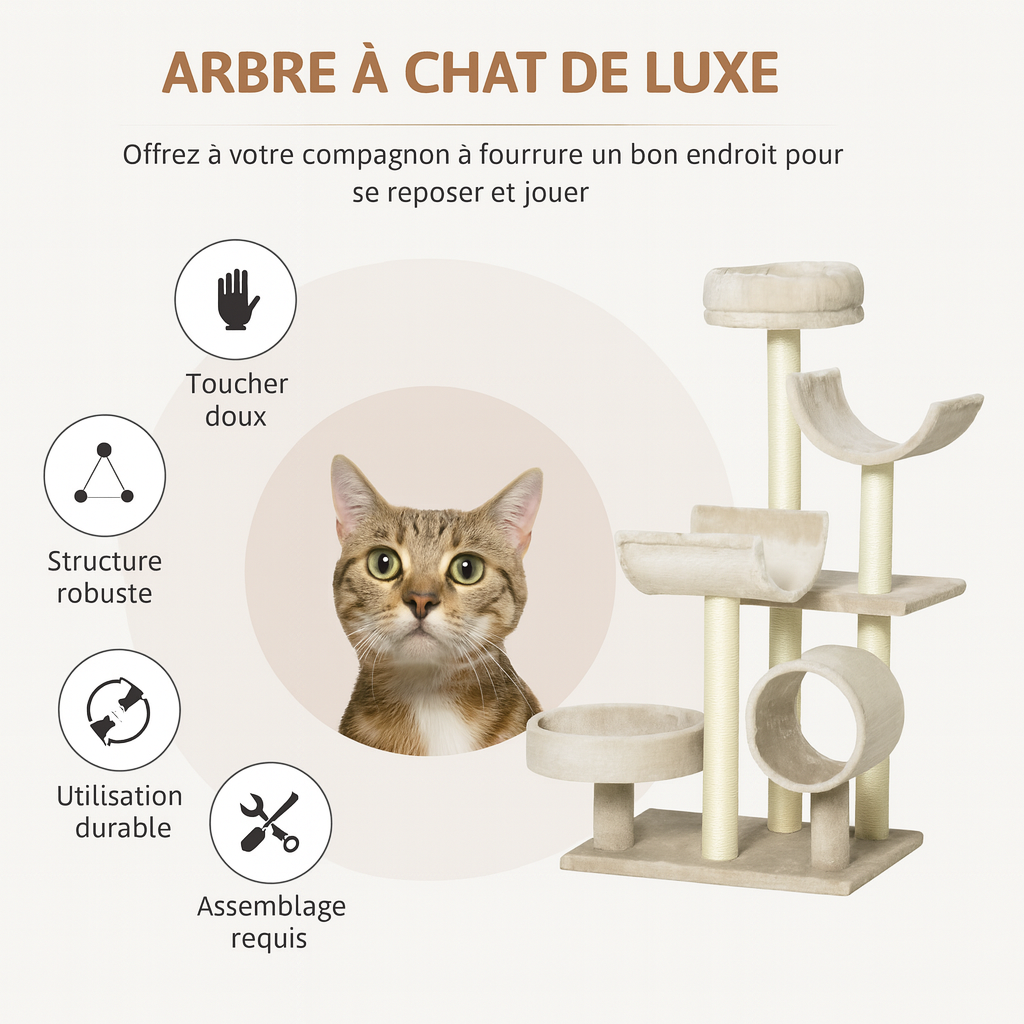 ARBRE À CHAT DE LUXE

Offrez à votre compagnon à fourrure un bon endroit pour se reposer et jouer

Toucher doux

Structure robuste

Utilisation durable

Assemblage requis